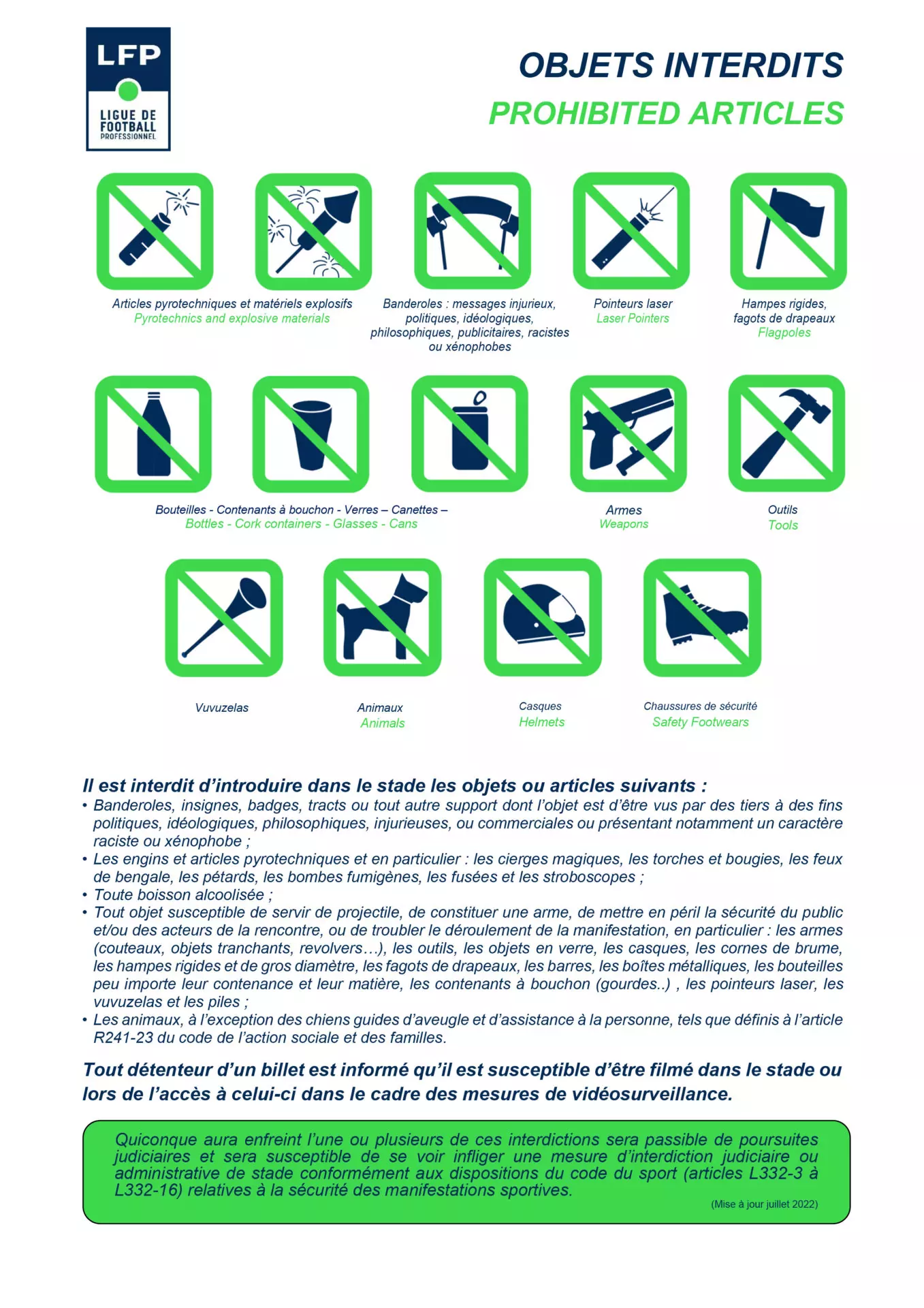 LFP
LIGUE DE FOOTBALL PROFESSIONNEL

OBJETS INTERDITS
PROHIBITED ARTICLES

Articles pyrotechniques et matériels explosifs
Pyrotechnics and explosive materials

Banderoles : messages injurieux, politiques, idéologiques, philosophiques, publicitaires, racistes ou xénophobes

Pointeurs laser
Laser Pointers

Hampes rigides, fagots de drapeaux
Flagpoles

Bouteilles - Contenants à bouchon - Verres – Canettes –
Bottles - Cork containers - Glasses - Cans

Armes
Weapons

Outils
Tools

Vuvuzelas

Animaux
Animals

Casques
Helmets

Chaussures de sécurité
Safety Footwears

Il est interdit d'introduire dans le stade les objets ou articles suivants :
• Banderoles, insignes, badges, tracts ou tout autre support dont l'objet est d'être vus par des tiers à des fins politiques, idéologiques, philosophiques, injurieuses, ou commerciales ou présentant notamment un caractère raciste ou xénophobe ;
• Les engins et articles pyrotechniques et en particulier : les cierges magiques, les torches et bougies, les feux de bengale, les pétards, les bombes fumigènes, les fusées et les stroboscopes ;
• Toute boisson alcoolisée ;
• Tout objet susceptible de servir de projectile, de constituer une arme, de mettre en péril la sécurité du public et/ou des acteurs de la rencontre, ou de troubler le déroulement de la manifestation, en particulier : les armes (couteaux, objets tranchants, revolvers…), les outils, les objets en verre, les casques, les cornes de brume, les hampes rigides et de gros diamètre, les fagots de drapeaux, les barres, les boîtes métalliques, les bouteilles peu importe leur contenance et leur matière, les contenants à bouchon (gourdes..) , les pointeurs laser, les vuvuzelas et les piles ;
• Les animaux, à l'exception des chiens guides d'aveugle et d'assistance à la personne, tels que définis à l'article R241-23 du code de l'action sociale et des familles.

Tout détenteur d'un billet est informé qu'il est susceptible d'être filmé dans le stade ou lors de l'accès à celui-ci dans le cadre des mesures de vidéosurveillance.

Quiconque aura enfreint l'une ou plusieurs de ces interdictions sera passible de poursuites judiciaires et sera susceptible de se voir infliger une mesure d'interdiction judiciaire ou administrative de stade conformément aux dispositions du code du sport (articles L332-3 à L332-16) relatives à la sécurité des manifestations sportives.

(Mise à jour juillet 2022)